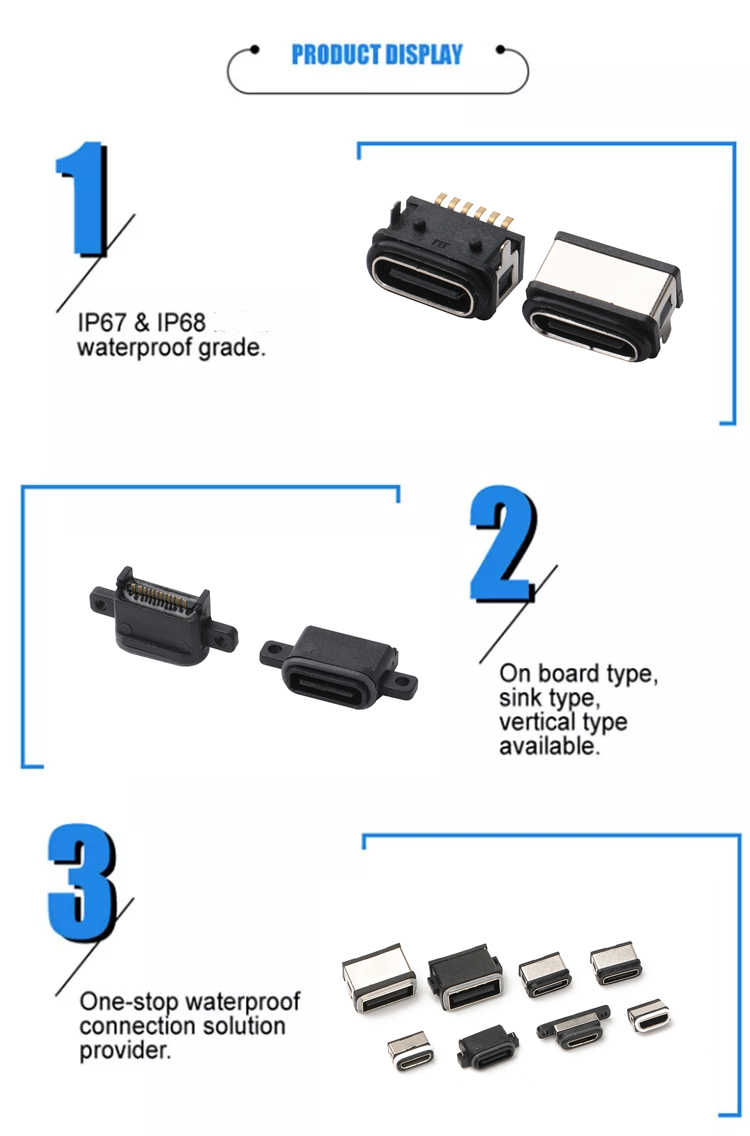 PRODUCT DISPLAY

1

IP67 & IP68 waterproof grade.

2

On board type, sink type, vertical type available.

3

One-stop waterproof connection solution provider.